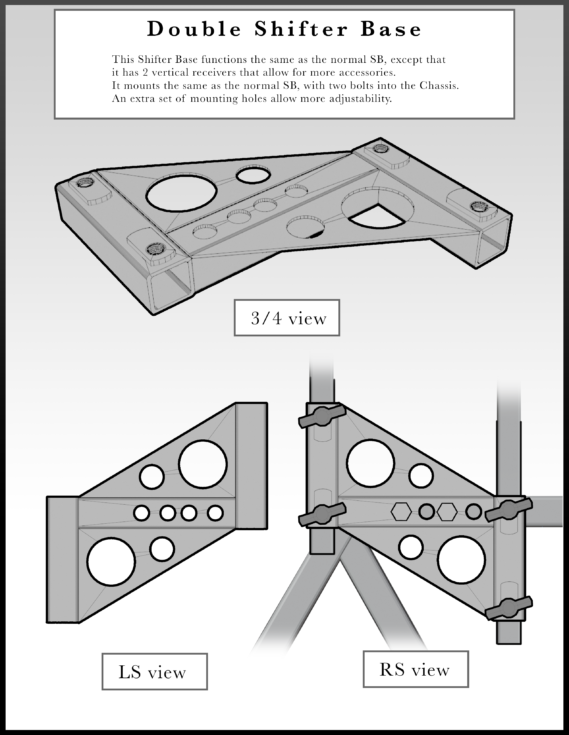 Double Shifter Base

This Shifter Base functions the same as the normal SB, except that it has 2 vertical receivers that allow for more accessories.
It mounts the same as the normal SB, with two bolts into the Chassis.
An extra set of mounting holes allow more adjustability.

3/4 view

LS view

RS view