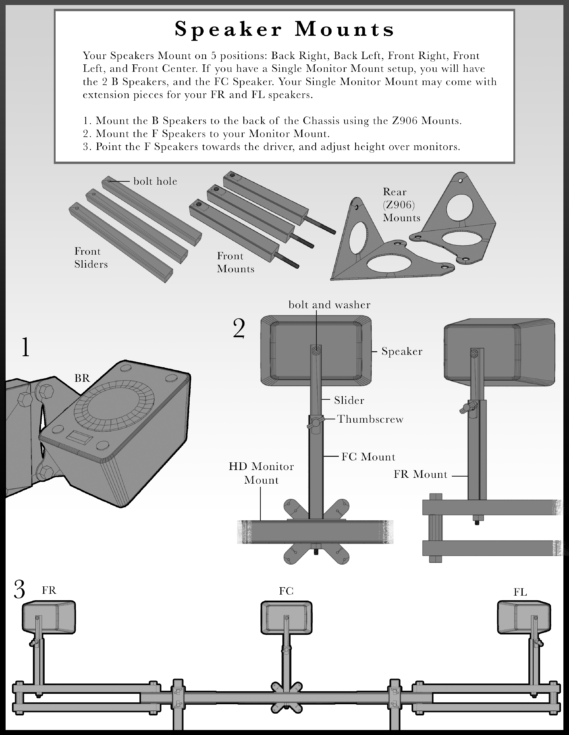 Speaker Mounts

Your Speakers Mount on 5 positions: Back Right, Back Left, Front Right, Front Left, and Front Center. If you have a Single Monitor Mount setup, you will have the 2 B Speakers, and the FC Speaker. Your Single Monitor Mount may come with extension pieces for your FR and FL speakers.

1. Mount the B Speakers to the back of the Chassis using the Z906 Mounts.
2. Mount the F Speakers to your Monitor Mount.
3. Point the F Speakers towards the driver, and adjust height over monitors.

bolt hole

Front Sliders

Front Mounts

Rear (Z906) Mounts

1

BR

2

bolt and washer

Speaker

Slider

Thumbscrew

FC Mount

HD Monitor Mount

FR Mount

3

FR

FC

FL